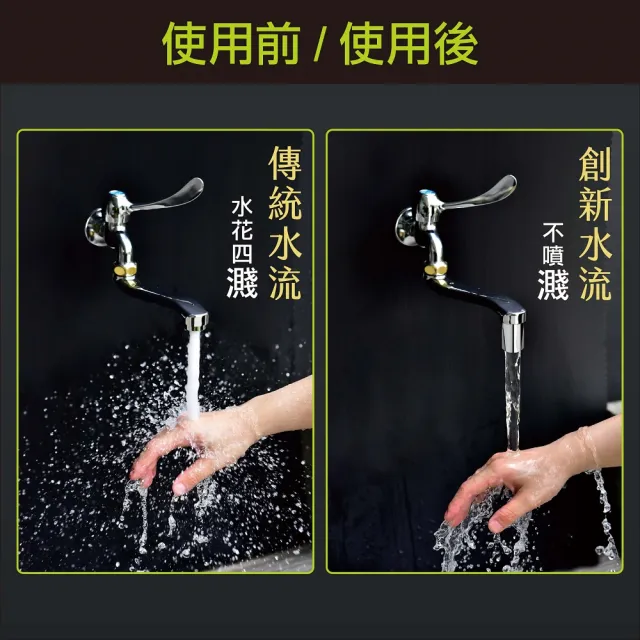 使用前 / 使用後

傳統水流

水花四濺

創新水流

不噴濺