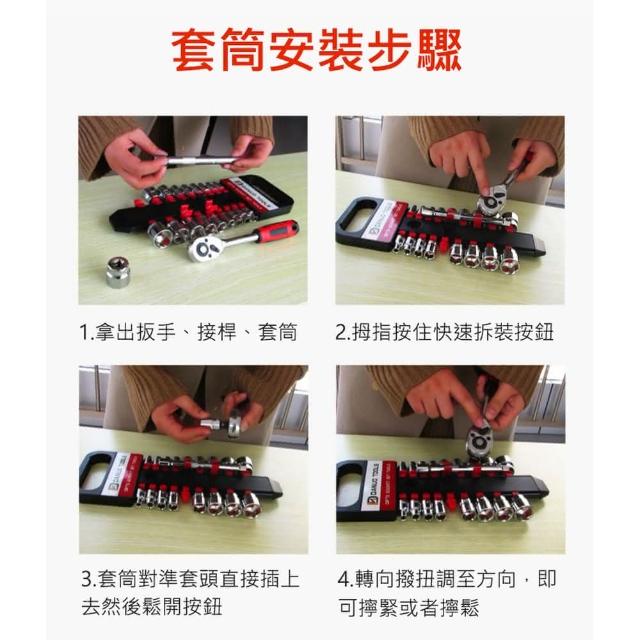 套筒安裝步驟

1.拿出扳手、接桿、套筒

2.拇指按住快速拆裝按鈕

3.套筒對準套頭直接插上去然後鬆開按鈕

4.轉向撥扭調至方向，即可擰緊或者擰鬆