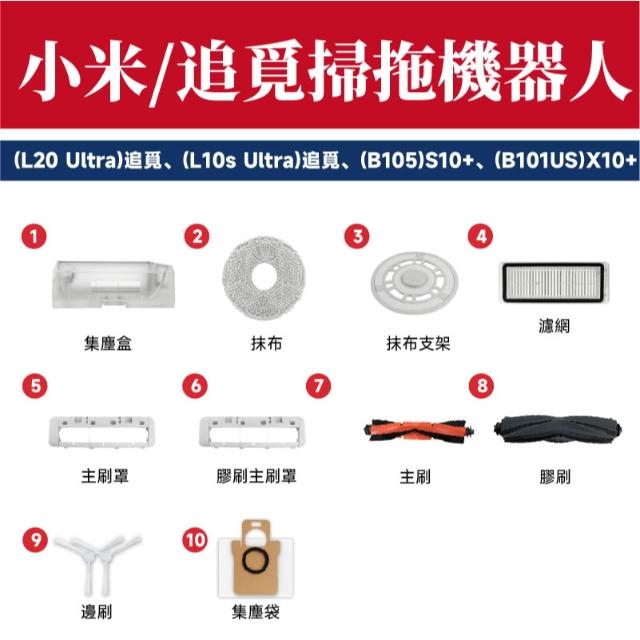 小米/追覓掃拖機器人

(L20 Ultra)追覓、(L10s Ultra)追覓、(B105)S10+、(B101US)X10+

1
集塵盒

2
抹布

3
抹布支架

4
濾網

5
主刷罩

6
膠刷主刷罩

7
主刷

8
膠刷

9
邊刷

10
集塵袋