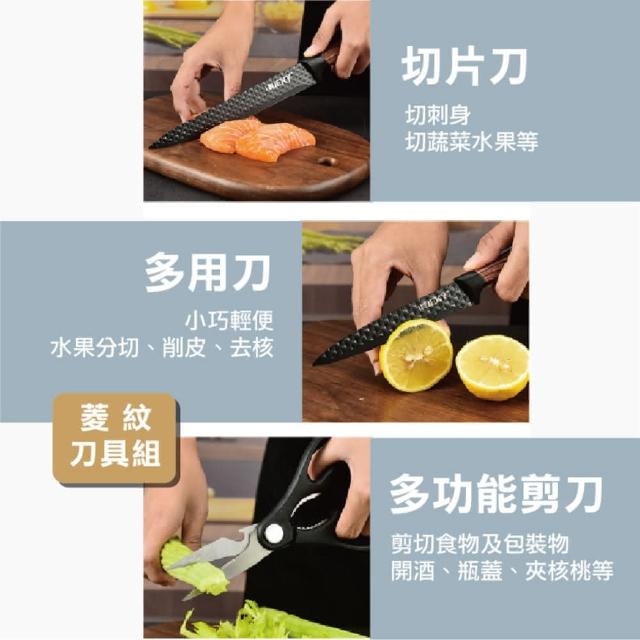 切片刀

切刺身
切蔬菜水果等

多用刀

小巧輕便
水果分切、削皮、去核

菱紋
刀具組

多功能剪刀

剪切食物及包裝物
開酒、瓶蓋、夾核桃等