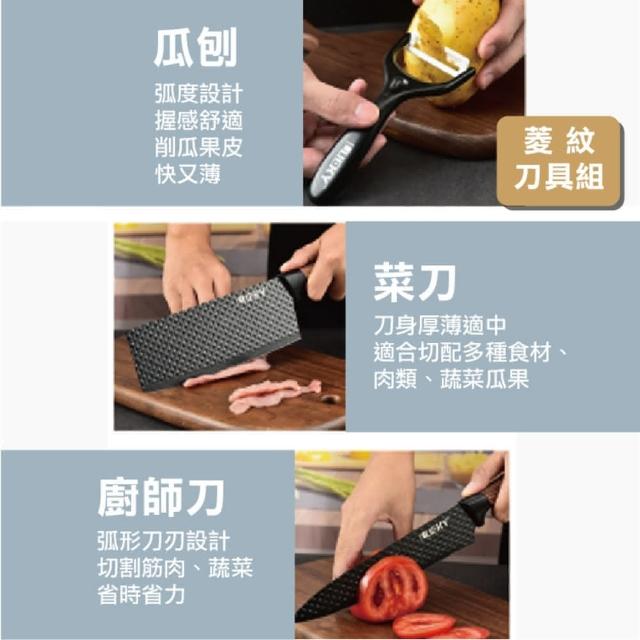 瓜刨

弧度設計
握感舒適
削瓜果皮
快又薄

菱紋
刀具組

菜刀

刀身厚薄適中
適合切配多種食材、
肉類、蔬菜瓜果

廚師刀

弧形刀刃設計
切割筋肉、蔬菜
省時省力