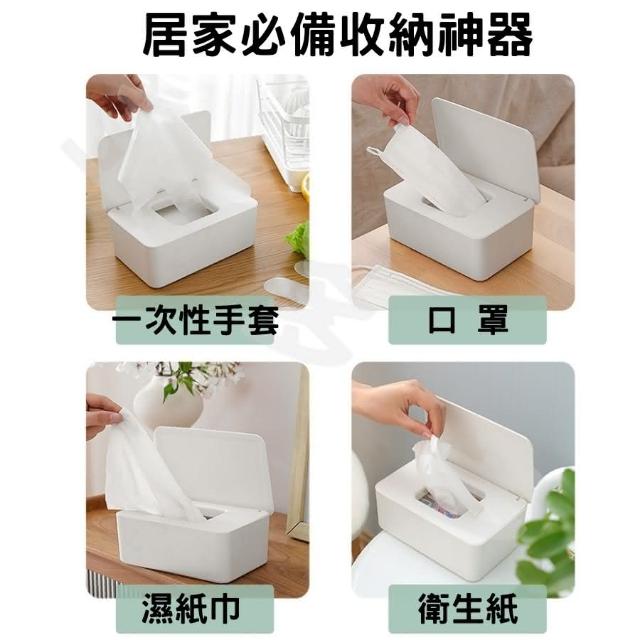 居家必備收納神器

一次性手套

口 罩

濕紙巾

衛生紙