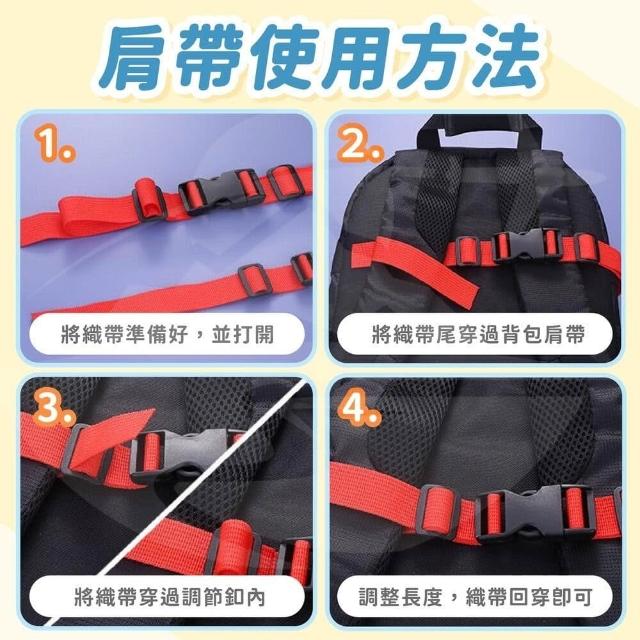 肩帶使用方法

1.

將織帶準備好，並打開

2.

將織帶尾穿過背包肩帶

3.

將織帶穿過調節釦內

4.

調整長度，織帶回穿即可