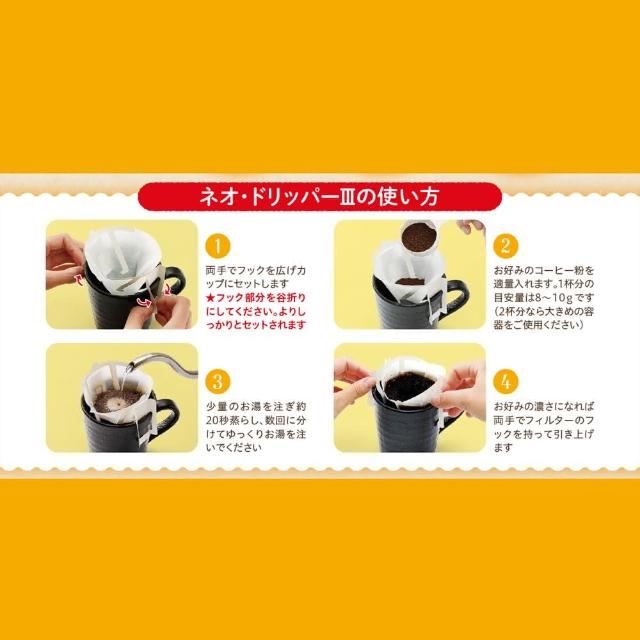 ネオ・ドリッパーⅢの使い方

1
両手でフックを広げカップにセットします
★フック部分を谷折りにしてください。よりしっかりとセットされます

2
お好みのコーヒー粉を適量入れます。1杯分の目安量は8～10gです(2杯分なら大きめの容器をご使用ください)

3
少量のお湯を注ぎ約20秒蒸らし、数回に分けてゆっくりお湯を注いでください

4
お好みの濃さになれば両手でフィルターのフックを持って引き上げます