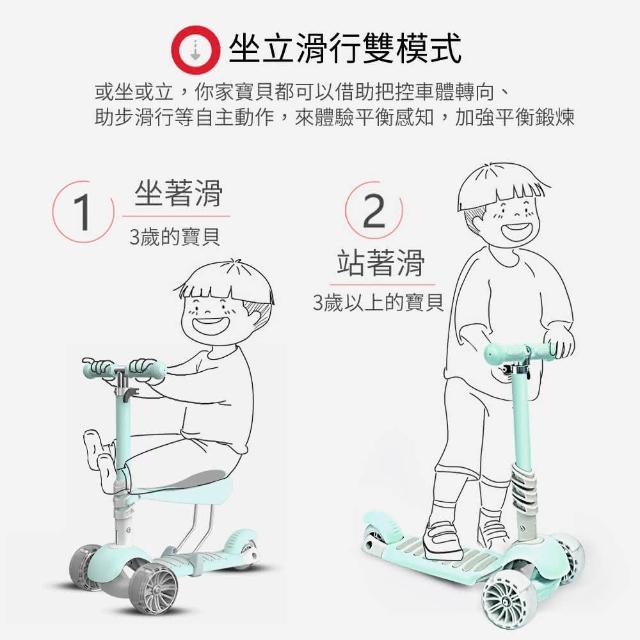 坐立滑行雙模式

或坐或立，你家寶貝都可以借助把控車體轉向、助步滑行等自主動作，來體驗平衡感知，加強平衡鍛煉

1

坐著滑

3歲的寶貝

2

站著滑

3歲以上的寶貝