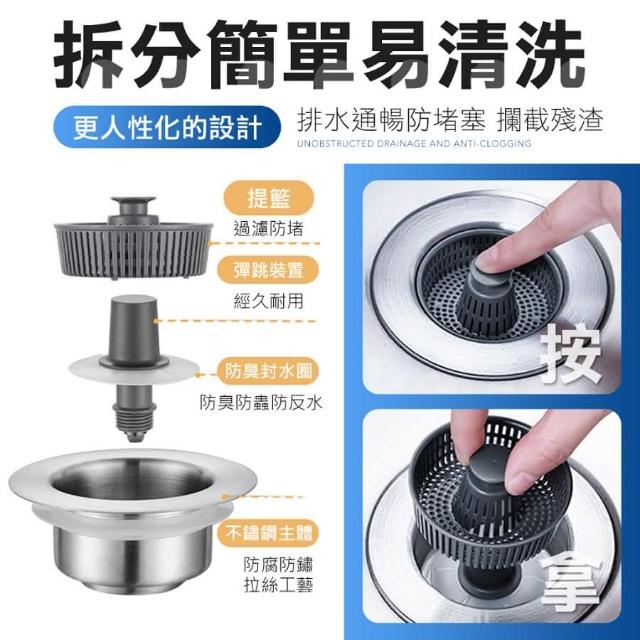 拆分簡單易清洗

更人性化的設計

排水通暢防堵塞 攔截殘渣

UNOBSTRUCTED DRAINAGE AND ANTI-CLOGGING

提籃

過濾防堵

彈跳裝置

經久耐用

防臭封水圈

防臭防蟲防反水

不鏽鋼主體

防腐防鏽
拉絲工藝

按

拿