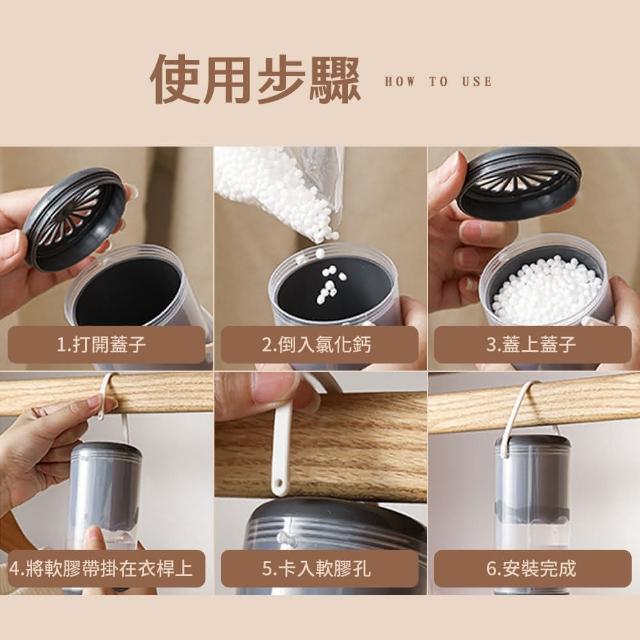 使用步驟 HOW TO USE

1.打開蓋子

2.倒入氯化鈣

3.蓋上蓋子

4.將軟膠帶掛在衣桿上

5.卡入軟膠孔

6.安裝完成