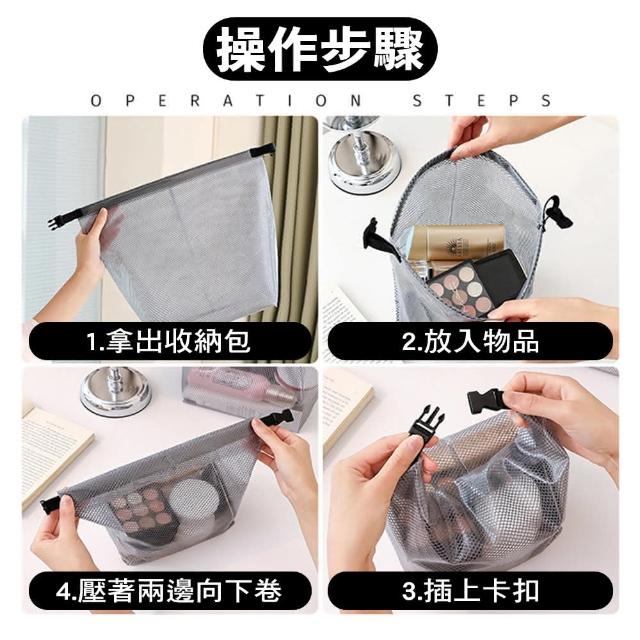 操作步驟

OPERATION STEPS

1.拿出收納包

2.放入物品

4.壓著兩邊向下卷

3.插上卡扣