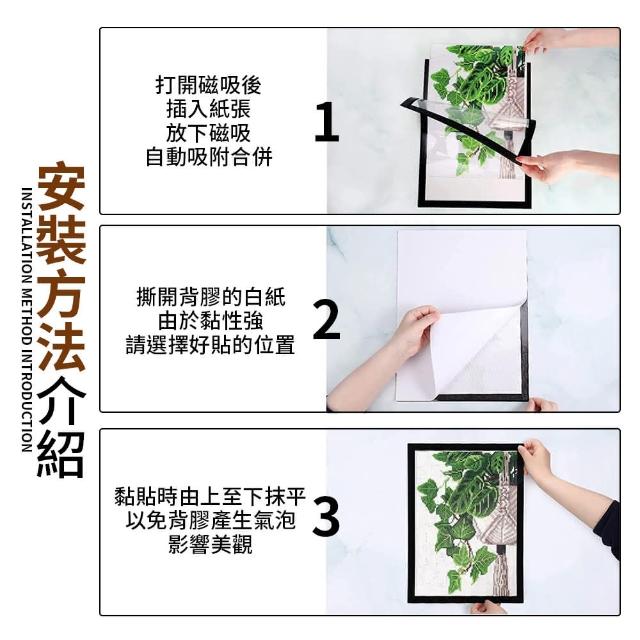 安裝方法介紹

INSTALLATION METHOD INTRODUCTION

打開磁吸後
插入紙張
放下磁吸
自動吸附合併

1

撕開背膠的白紙
由於黏性強
請選擇好貼的位置

2

黏貼時由上至下抹平
以免背膠產生氣泡
影響美觀

3