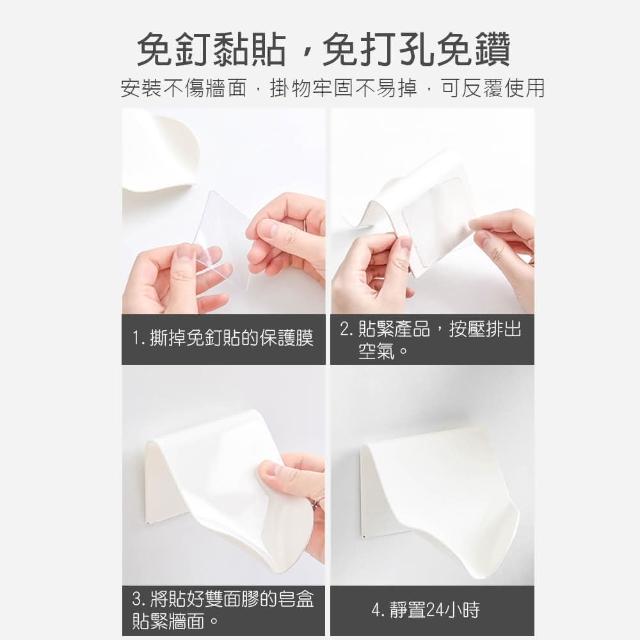 免釘黏貼，免打孔免鑽
安裝不傷牆面，掛物牢固不易掉，可反覆使用

1. 撕掉免釘貼的保護膜

2. 貼緊產品，按壓排出空氣。

3. 將貼好雙面膠的皂盒貼緊牆面。

4. 靜置24小時