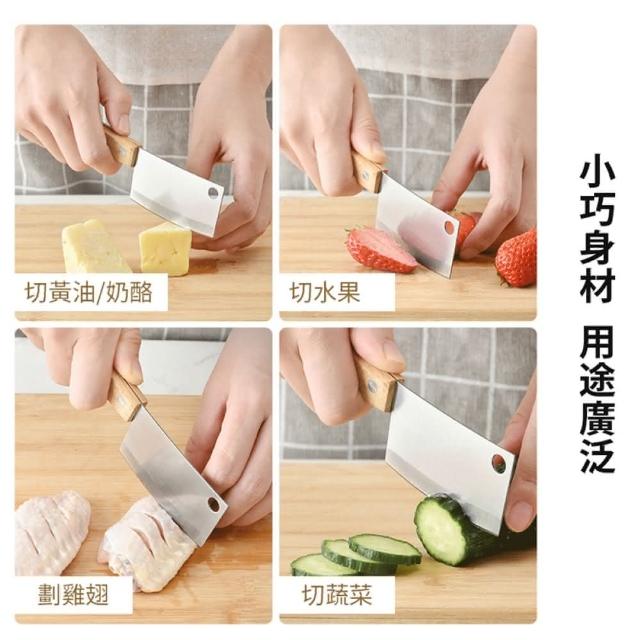 切黃油/奶酪

切水果

劃雞翅

切蔬菜

小巧身材 用途廣泛