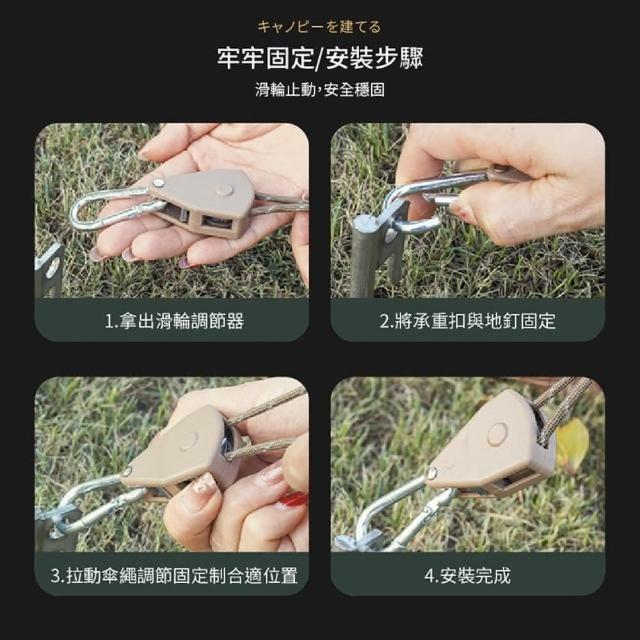 キャノピーを建てる

牢牢固定/安裝步驟

滑輪止動,安全穩固

1.拿出滑輪調節器

2.將承重扣與地釘固定

3.拉動傘繩調節固定制合適位置

4.安裝完成