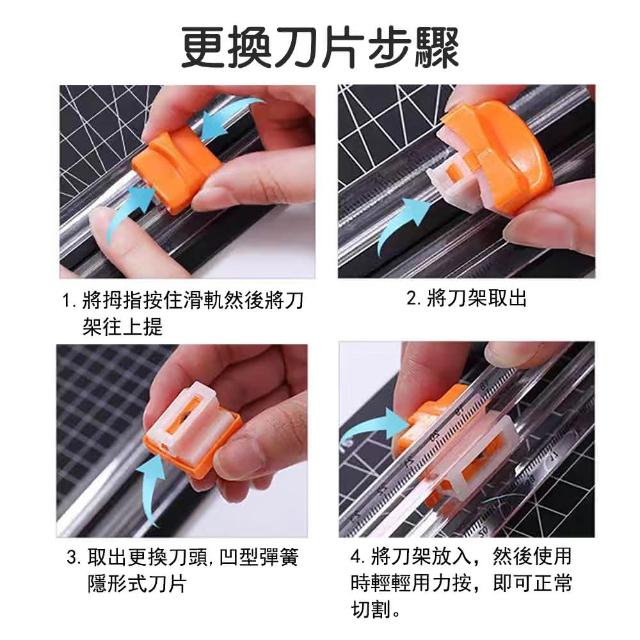 更換刀片步驟

1. 將拇指按住滑軌然後將刀架往上提

2. 將刀架取出

3. 取出更換刀頭, 凹型彈簧隱形式刀片

4. 將刀架放入，然後使用時輕輕用力按，即可正常切割。