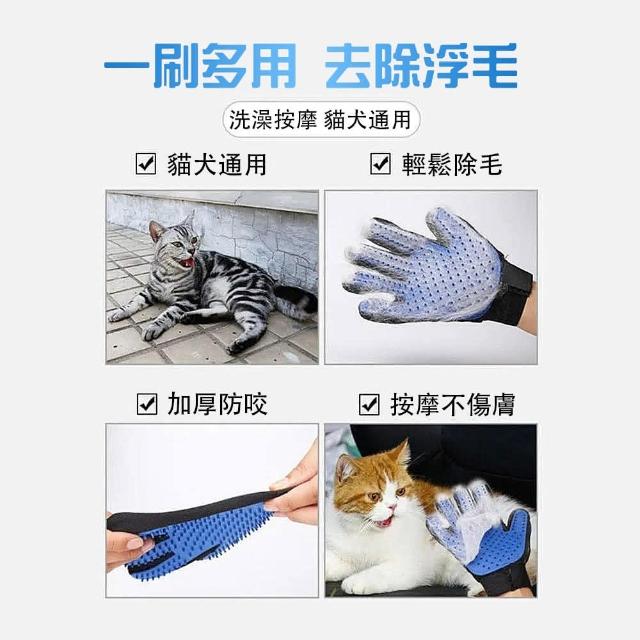 一刷多用 去除浮毛

洗澡按摩 貓犬通用

☑ 貓犬通用

☑ 輕鬆除毛

☑ 加厚防咬

☑ 按摩不傷膚