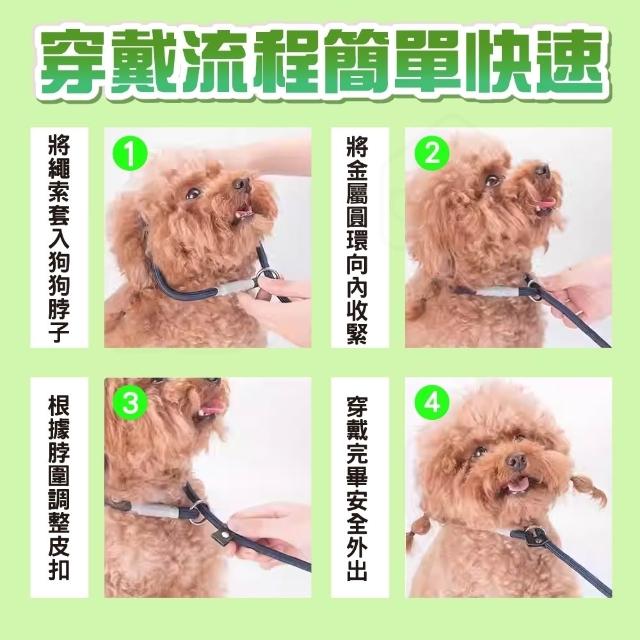 穿戴流程簡單快速

將繩索套入狗狗脖子

1

將金屬圓環向內收緊

2

根據脖圍調整皮扣

3

穿戴完畢安全外出

4