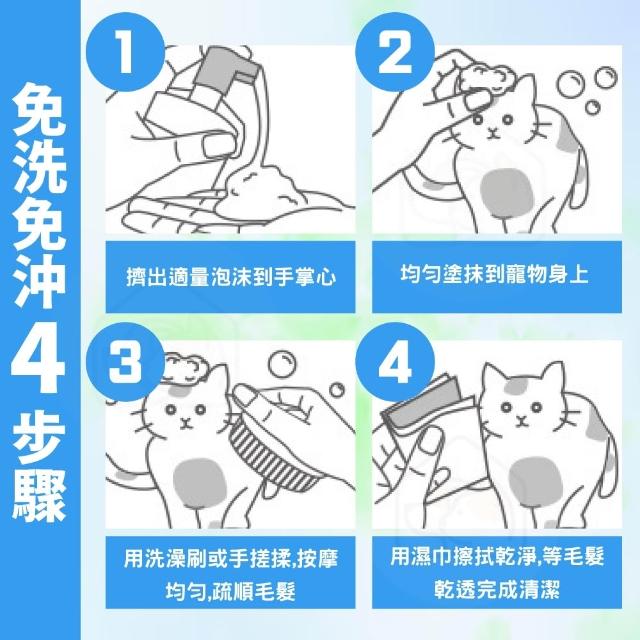 免洗免沖4步驟

1

擠出適量泡沫到手掌心

2

均勻塗抹到寵物身上

3

用洗澡刷或手搓揉,按摩均勻,疏順毛髮

4

用濕巾擦拭乾淨,等毛髮乾透完成清潔