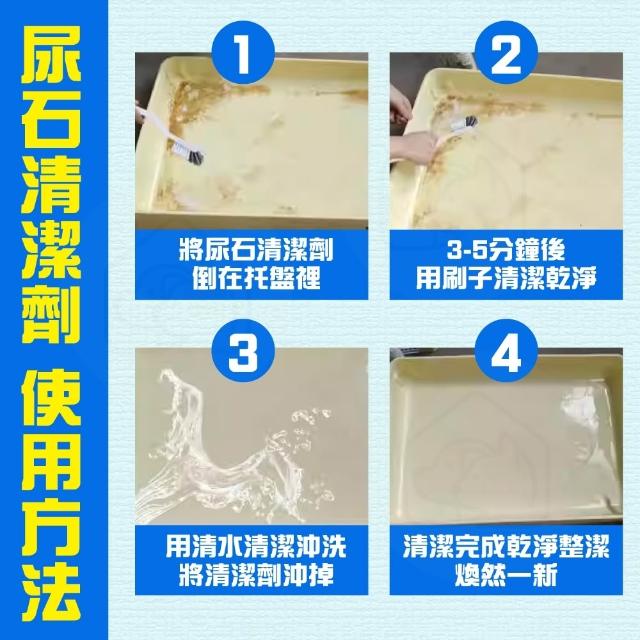 尿石清潔劑 使用方法

1
將尿石清潔劑
倒在托盤裡

2
3-5分鐘後
用刷子清潔乾淨

3
用清水清潔沖洗
將清潔劑沖掉

4
清潔完成乾淨整潔
煥然一新