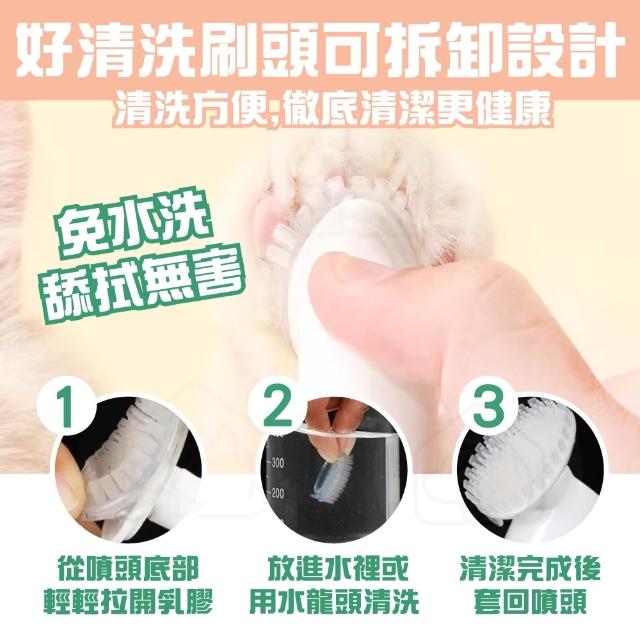 好清洗刷頭可拆卸設計

清洗方便,徹底清潔更健康

免水洗
舔拭無害

1

2

300

200

3

從噴頭底部
輕輕拉開乳膠

放進水裡或
用水龍頭清洗

清潔完成後
套回噴頭