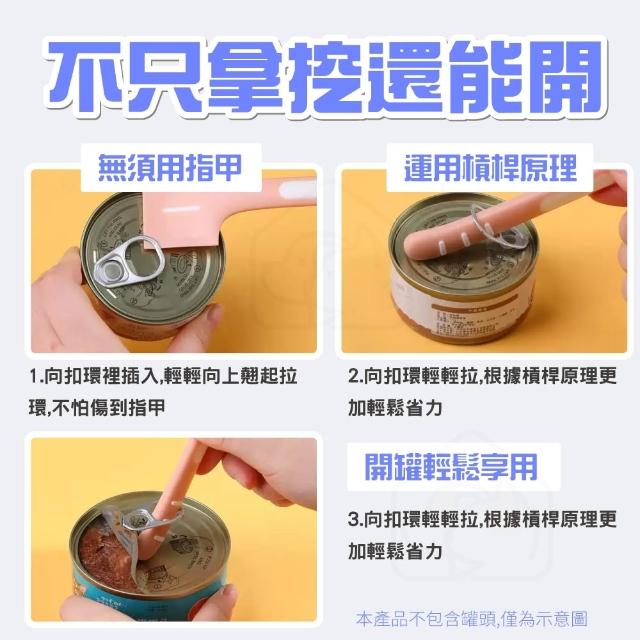 不只拿挖還能開

無須用指甲

1.向扣環裡插入,輕輕向上翹起拉環,不怕傷到指甲

運用槓桿原理

2.向扣環輕輕拉,根據槓桿原理更加輕鬆省力

開罐輕鬆享用

3.向扣環輕輕拉,根據槓桿原理更加輕鬆省力

本產品不包含罐頭,僅為示意圖