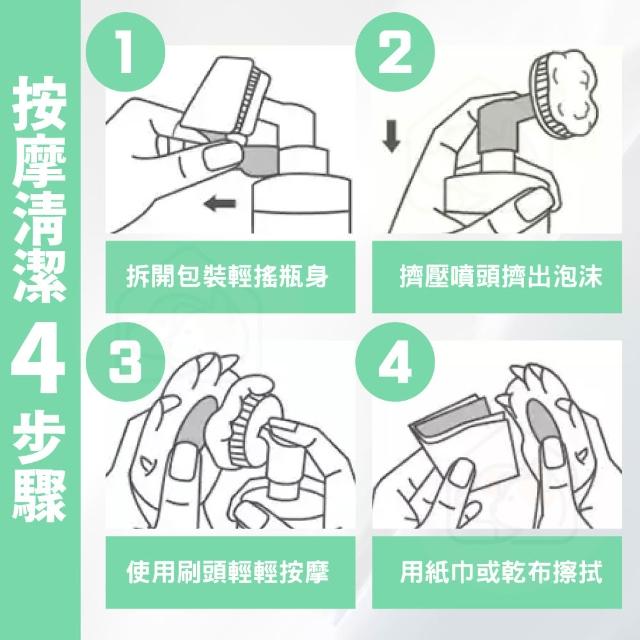 按摩清潔4步驟

1
拆開包裝輕搖瓶身

2
擠壓噴頭擠出泡沫

3
使用刷頭輕輕按摩

4
用紙巾或乾布擦拭