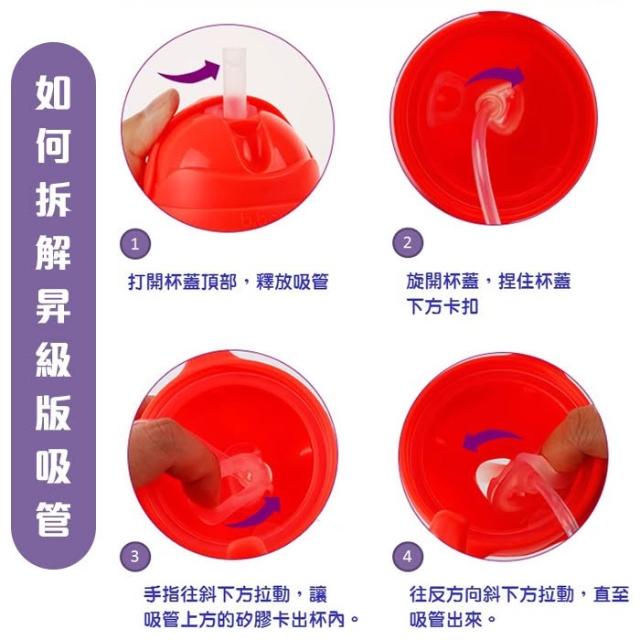 如何拆解昇級版吸管

1
打開杯蓋頂部，釋放吸管

2
旋開杯蓋，捏住杯蓋下方卡扣

3
手指往斜下方拉動，讓吸管上方的矽膠卡出杯內。

4
往反方向斜下方拉動，直至吸管出來。