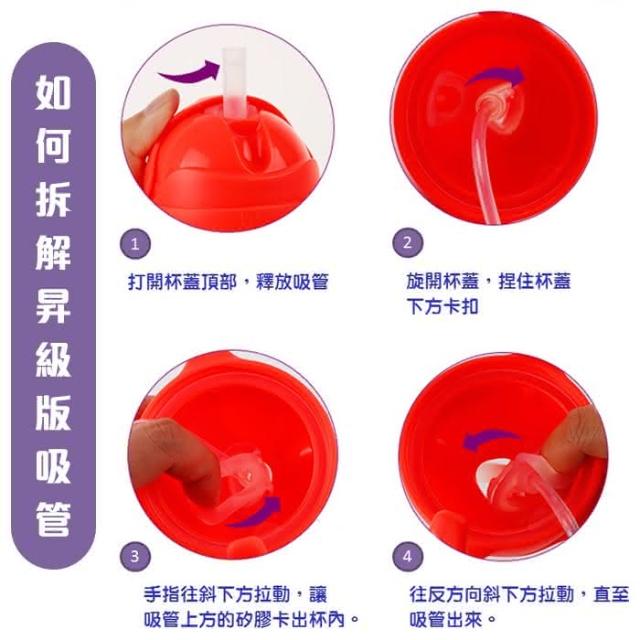 如何拆解昇級版吸管

1
打開杯蓋頂部，釋放吸管

2
旋開杯蓋，捏住杯蓋下方卡扣

3
手指往斜下方拉動，讓吸管上方的矽膠卡出杯內。

4
往反方向斜下方拉動，直至吸管出來。