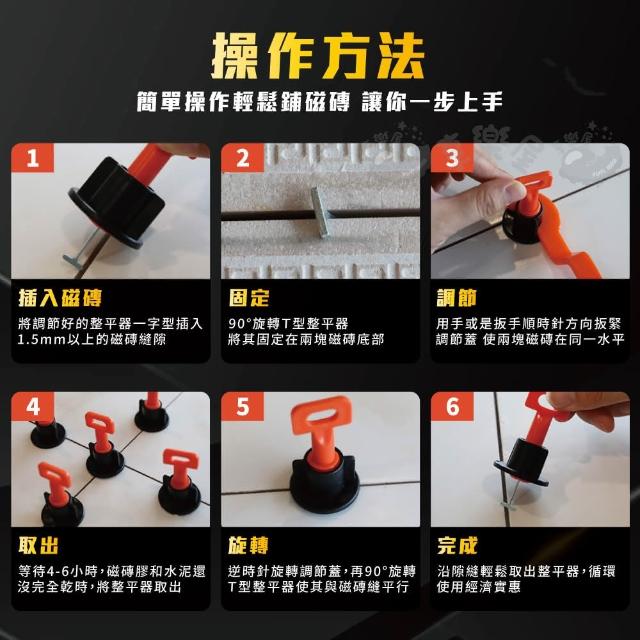 操作方法

簡單操作輕鬆鋪磁磚 讓你一步上手

1

插入磁磚

將調節好的整平器一字型插入1.5mm以上的磁磚縫隙

2

固定

90°旋轉T型整平器 將其固定在兩塊磁磚底部

3

調節

用手或是扳手順時針方向扳緊調節蓋 使兩塊磁磚在同一水平

4

取出

等待4-6小時，磁磚膠和水泥還沒完全乾時，將整平器取出

5

旋轉

逆時針旋轉調節蓋，再90°旋轉T型整平器使其與磁磚縫平行

6

完成

沿隙縫輕鬆取出整平器，循環使用經濟實惠