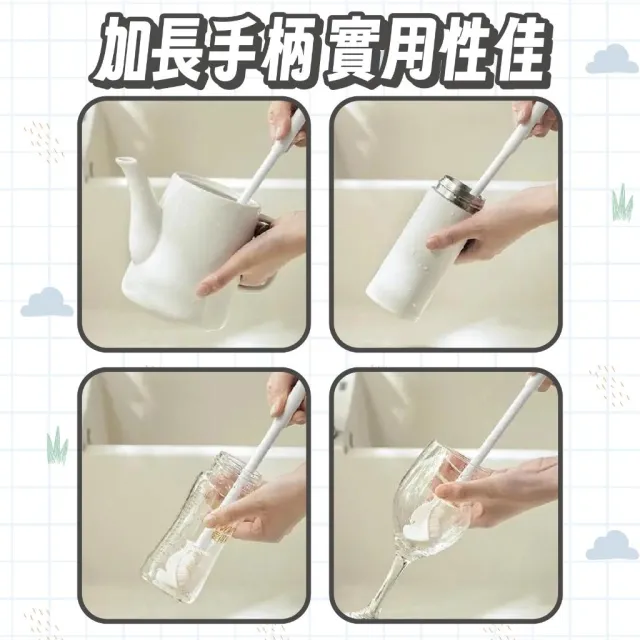 加長手柄實用性佳