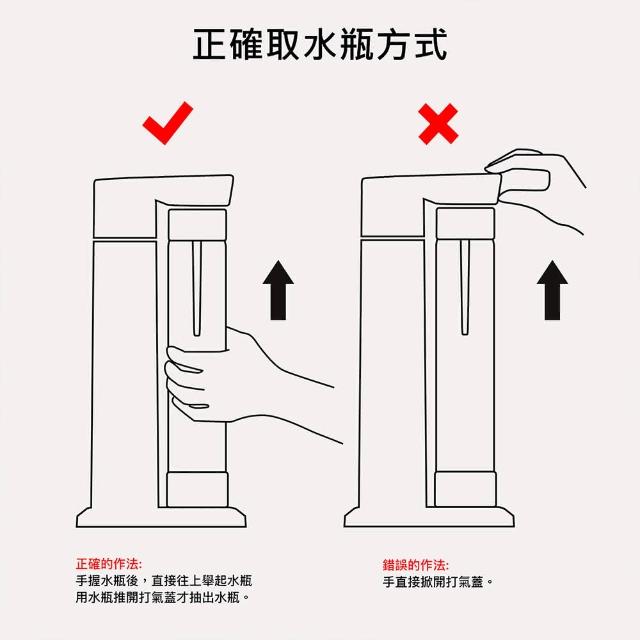 正確取水瓶方式

正確的作法:
手握水瓶後，直接往上舉起水瓶
用水瓶推開打氣蓋才抽出水瓶。

錯誤的作法:
手直接掀開打氣蓋。