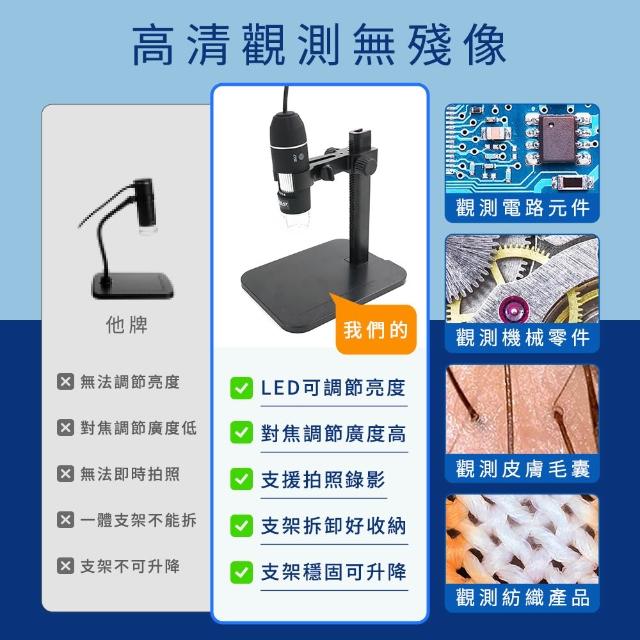 高清觀測無殘像

他牌

無法調節亮度

對焦調節廣度低

無法即時拍照

一體支架不能拆

支架不可升降

我們的

LED可調節亮度

對焦調節廣度高

支援拍照錄影

支架拆卸好收納

支架穩固可升降

觀測電路元件

觀測機械零件

觀測皮膚毛囊

觀測紡織產品