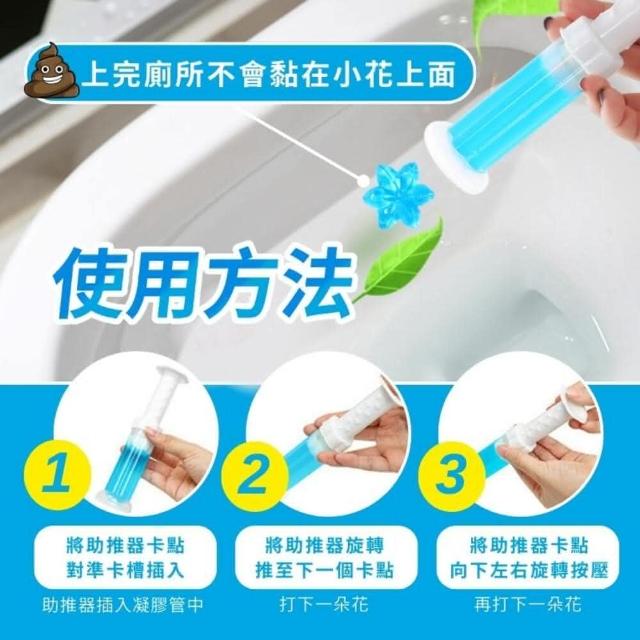 上完廁所不會黏在小花上面

使用方法

1

將助推器卡點
對準卡槽插入

助推器插入凝膠管中

2

將助推器旋轉
推至下一個卡點

打下一朵花

3

將助推器卡點
向下左右旋轉按壓

再打下一朵花