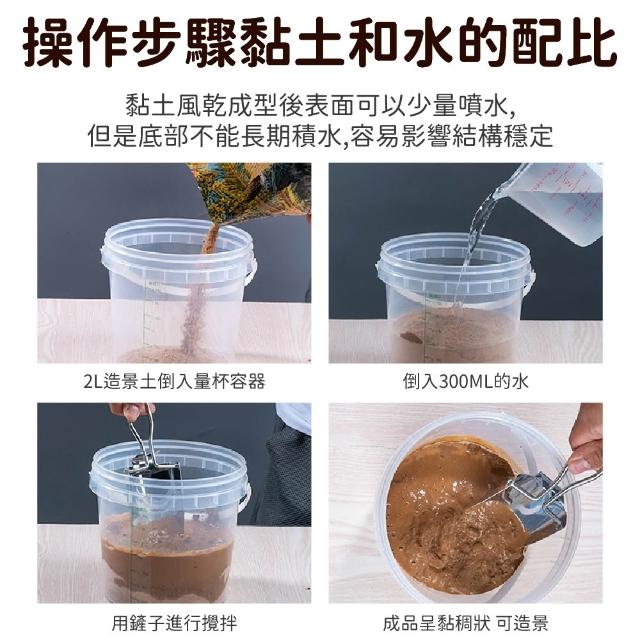 操作步驟黏土和水的配比

黏土風乾成型後表面可以少量噴水,
但是底部不能長期積水,容易影響結構穩定

2L造景土倒入量杯容器

倒入300ML的水

用鏟子進行攪拌

成品呈黏稠狀 可造景