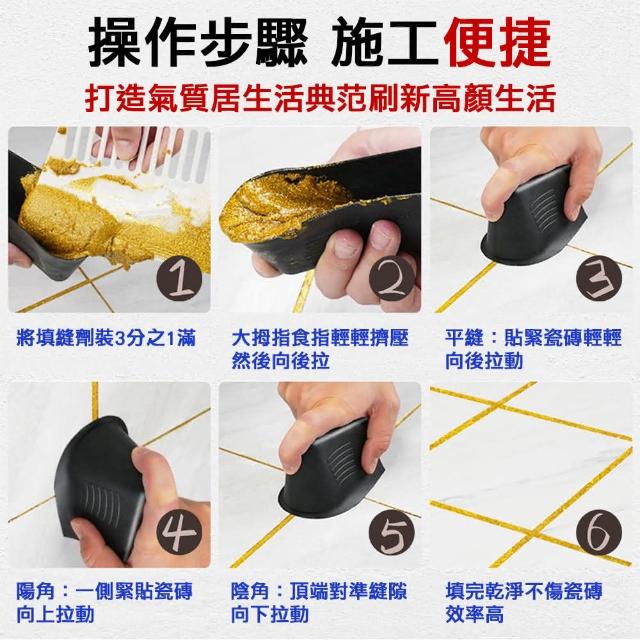 操作步驟 施工便捷

打造氣質居生活典范刷新高顏生活

1

將填縫劑裝3分之1滿

2

大拇指食指輕輕擠壓然後向後拉

3

平縫：貼緊瓷磚輕輕向後拉動

4

陽角：一側緊貼瓷磚向上拉動

5

陰角：頂端對準縫隙向下拉動

6

填完乾淨不傷瓷磚效率高