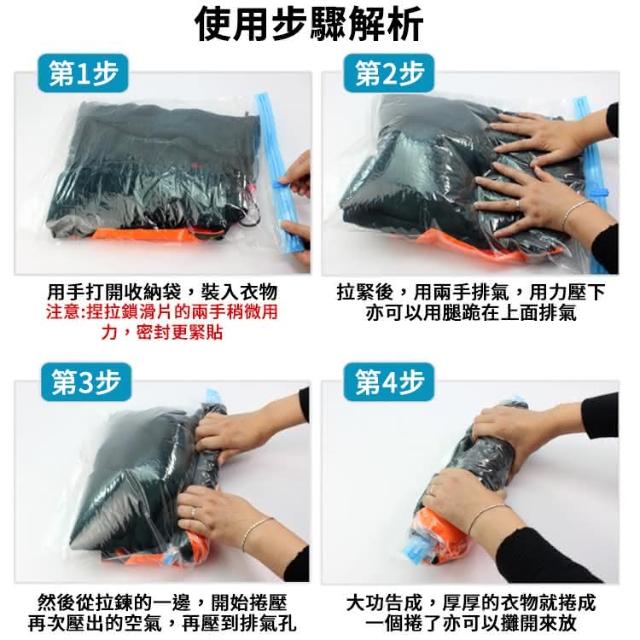 使用步驟解析

第1步

用手打開收納袋，裝入衣物
注意:捏拉鎖滑片的兩手稍微用力，密封更緊貼

第2步

拉緊後，用兩手排氣，用力壓下
亦可以用腿跪在上面排氣

第3步

然後從拉鍊的一邊，開始捲壓
再次壓出的空氣，再壓到排氣孔

第4步

大功告成，厚厚的衣物就捲成
一個捲了亦可以攤開來放