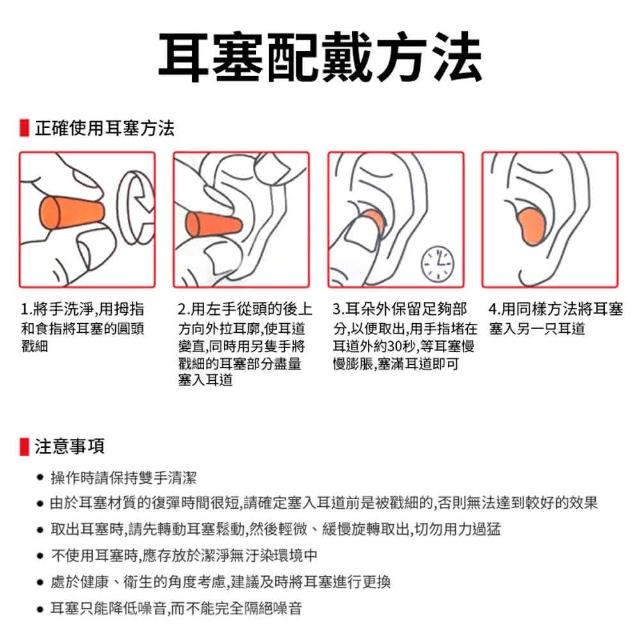 耳塞配戴方法

正確使用耳塞方法

1.將手洗淨,用拇指和食指將耳塞的圓頭戳細

2.用左手從頭的後上方向外拉耳廓,使耳道變直,同時用另隻手將戳細的耳塞部分盡量塞入耳道

3.耳朵外保留足夠部分,以便取出,用手指堵在耳道外約30秒,等耳塞慢慢膨脹,塞滿耳道即可

4.用同樣方法將耳塞塞入另一只耳道

注意事項

● 操作時請保持雙手清潔
● 由於耳塞材質的復彈時間很短,請確定塞入耳道前是被戳細的,否則無法達到較好的效果
● 取出耳塞時,請先轉動耳塞鬆動,然後輕微、緩慢旋轉取出,切勿用力過猛
● 不使用耳塞時,應存放於潔淨無汙染環境中
● 處於健康、衛生的角度考慮,建議及時將耳塞進行更換
● 耳塞只能降低噪音,而不能完全隔絕噪音