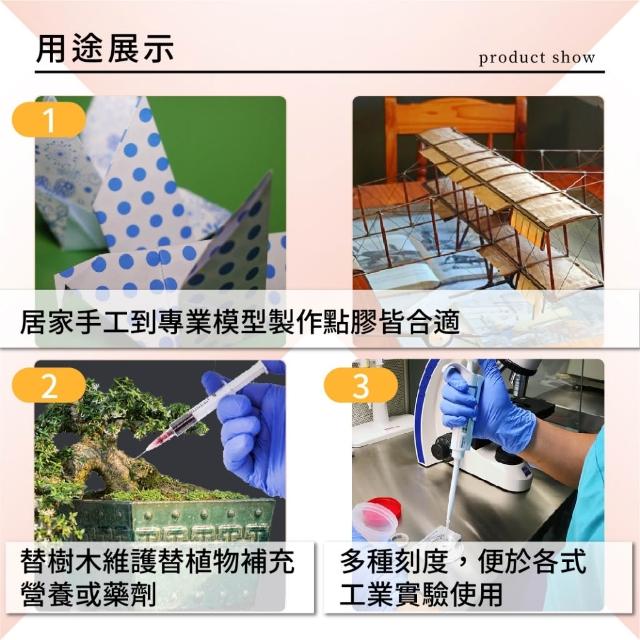 用途展示

product show

1

居家手工到專業模型製作點膠皆合適

2

替樹木維護替植物補充營養或藥劑

3

多種刻度，便於各式工業實驗使用