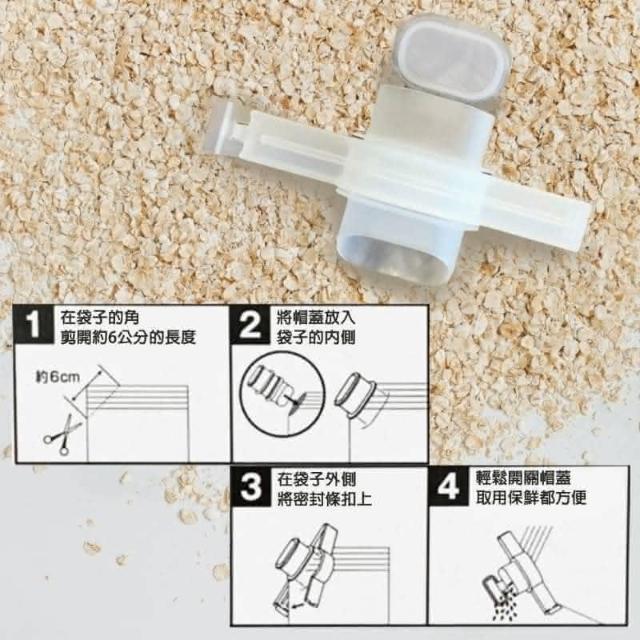 1 在袋子的角
剪開約6公分的長度

約6cm

2 將帽蓋放入
袋子的內側

3 在袋子外側
將密封條扣上

4 輕鬆開關帽蓋
取用保鮮都方便