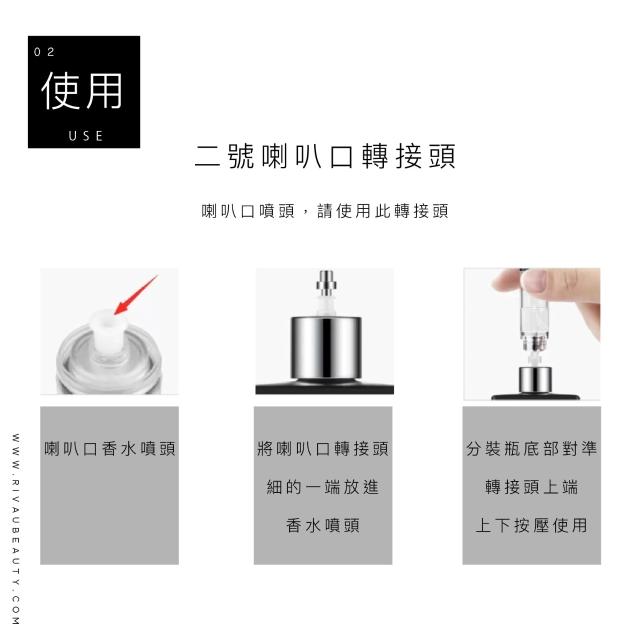 02
使用
USE

二號喇叭口轉接頭

喇叭口噴頭，請使用此轉接頭

喇叭口香水噴頭

將喇叭口轉接頭
細的一端放進
香水噴頭

分裝瓶底部對準
轉接頭上端
上下按壓使用

WWW.RIVAUBEAUTY.COM