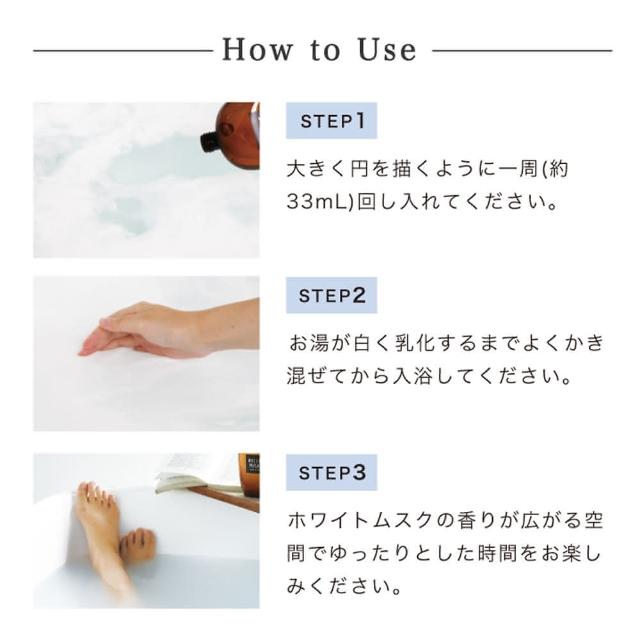 How to Use

STEP1

大きく円を描くように一周(約33mL)回し入れてください。

STEP2

お湯が白く乳化するまでよくかき混ぜてから入浴してください。

STEP3

ホワイトムスクの香りが広がる空間でゆったりとした時間をお楽しみください。