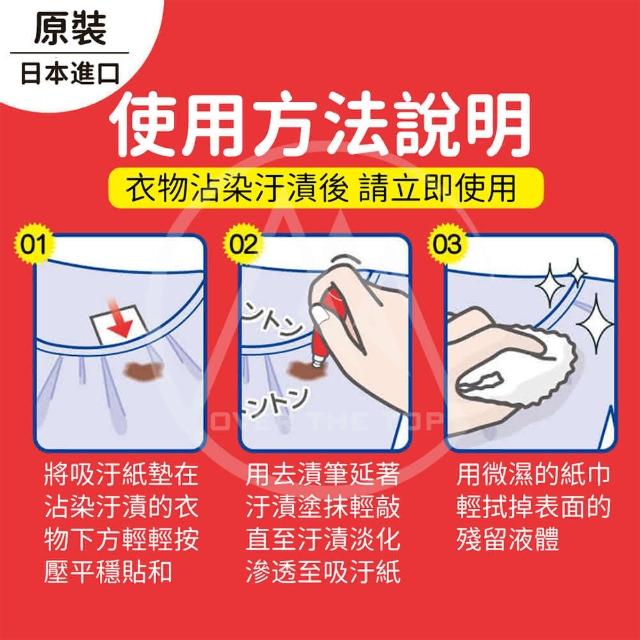 原裝
日本進口

使用方法說明

衣物沾染汙漬後 請立即使用

01

將吸汙紙墊在沾染汙漬的衣物下方輕輕按壓平穩貼和

02

トントン
トントン

用去漬筆延著汙漬塗抹輕敲直至汙漬淡化滲透至吸汙紙

03

用微濕的紙巾輕拭掉表面的殘留液體

OVER THE TOP