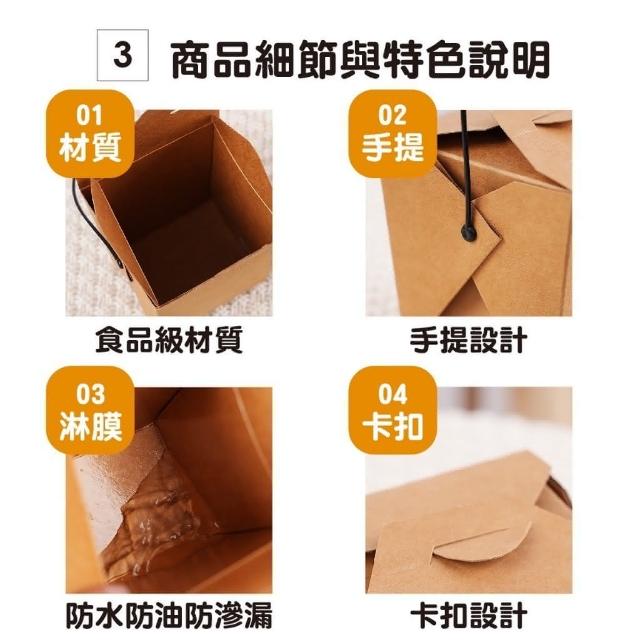 3 商品細節與特色說明

01
材質

食品級材質

02
手提

手提設計

03
淋膜

防水防油防滲漏

04
卡扣

卡扣設計