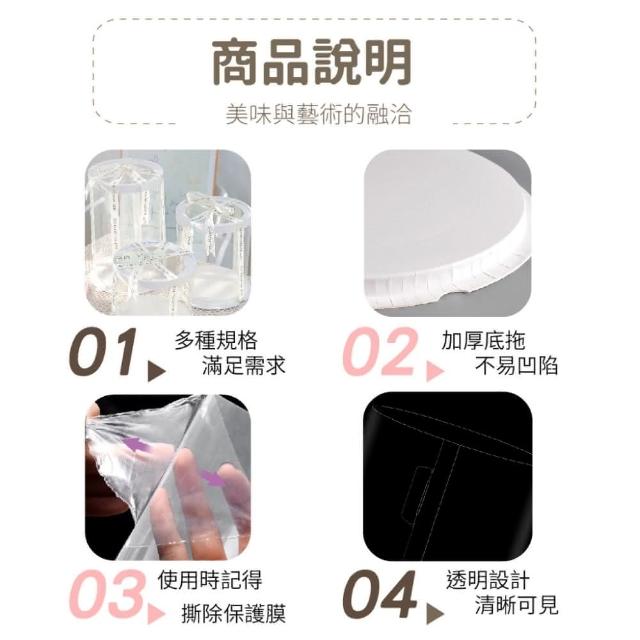 商品說明
美味與藝術的融洽

01 多種規格
滿足需求

02 加厚底拖
不易凹陷

03 使用時記得
撕除保護膜

04 透明設計
清晰可見