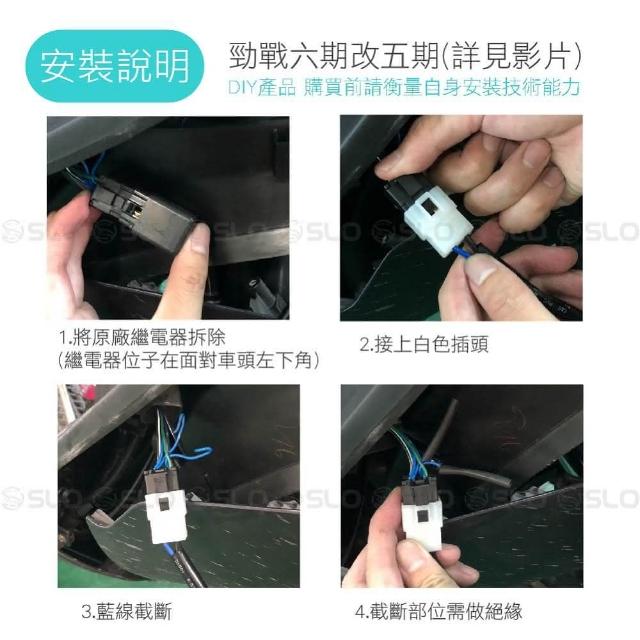 安裝說明

勁戰六期改五期(詳見影片)
DIY產品 購買前請衡量自身安裝技術能力

SLO SLO SLO SLO SLO

1.將原廠繼電器拆除
(繼電器位子在面對車頭左下角)

2.接上白色插頭

SLO SLO SLO SLO SLO

3.藍線截斷

4.截斷部位需做絕緣