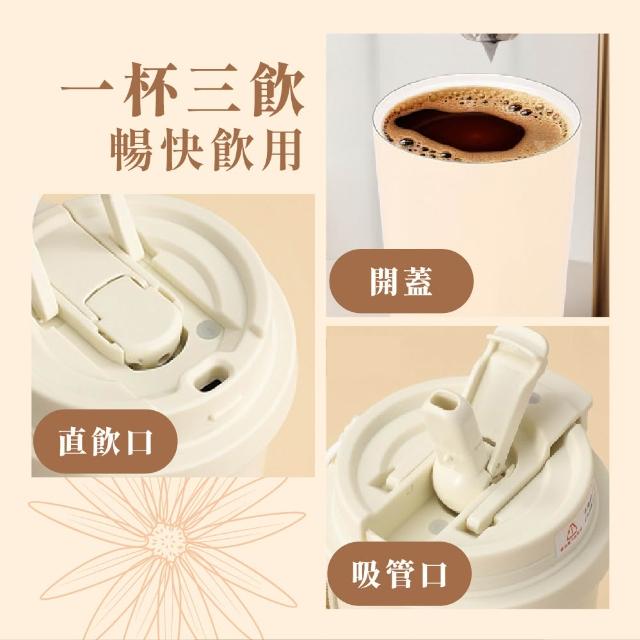 一杯三飲
暢快飲用

開蓋

直飲口

吸管口