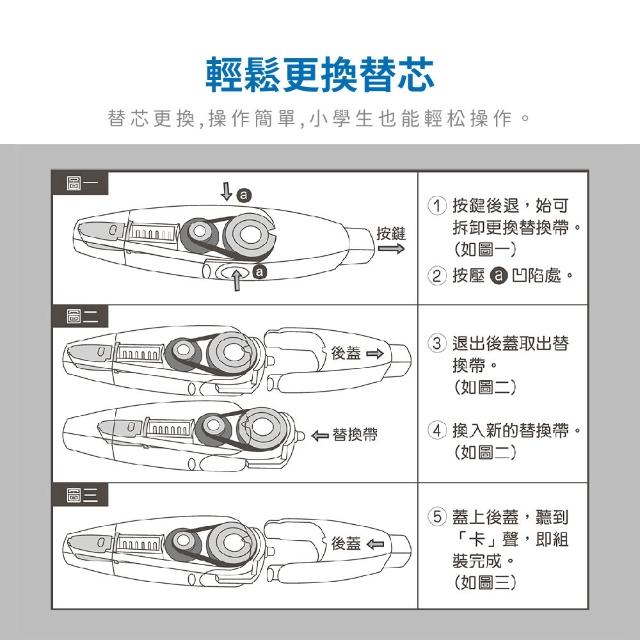 輕鬆更換替芯

替芯更換,操作簡單,小學生也能輕松操作。

圖一

a

按鍵

a

① 按鍵後退,始可拆卸更換替換帶。(如圖一)

② 按壓 a 凹陷處。

圖二

後蓋

替換帶

③ 退出後蓋取出替換帶。(如圖二)

④ 換入新的替換帶。(如圖二)

圖三

後蓋

⑤ 蓋上後蓋,聽到「卡」聲,即組裝完成。(如圖三)