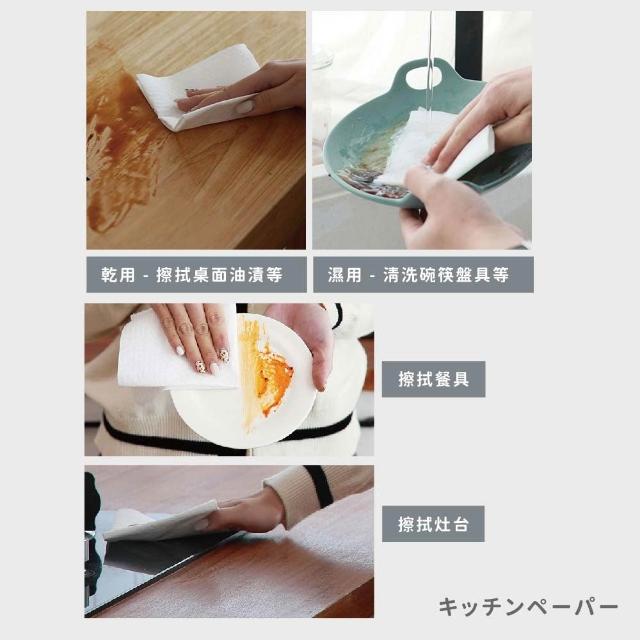 乾用 - 擦拭桌面油漬等

濕用 - 清洗碗筷盤具等

擦拭餐具

擦拭灶台

キッチンペーパー