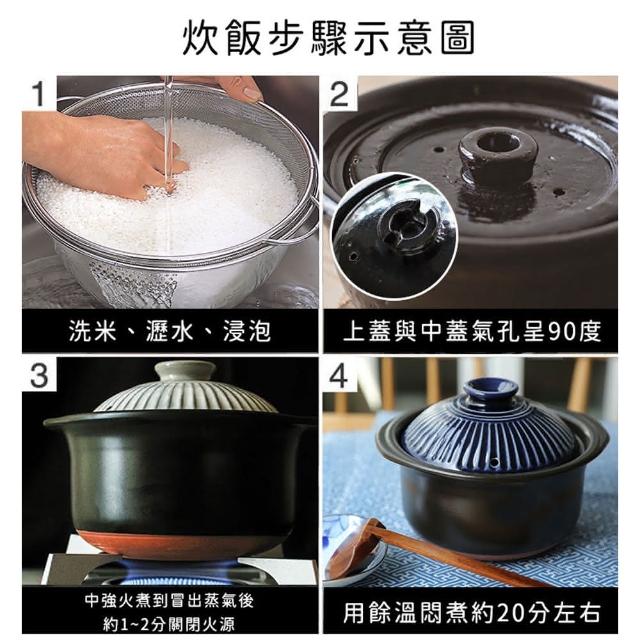 炊飯步驟示意圖

1

洗米、瀝水、浸泡

2

上蓋與中蓋氣孔呈90度

3

中強火煮到冒出蒸氣後
約1~2分關閉火源

4

用餘溫悶煮約20分左右