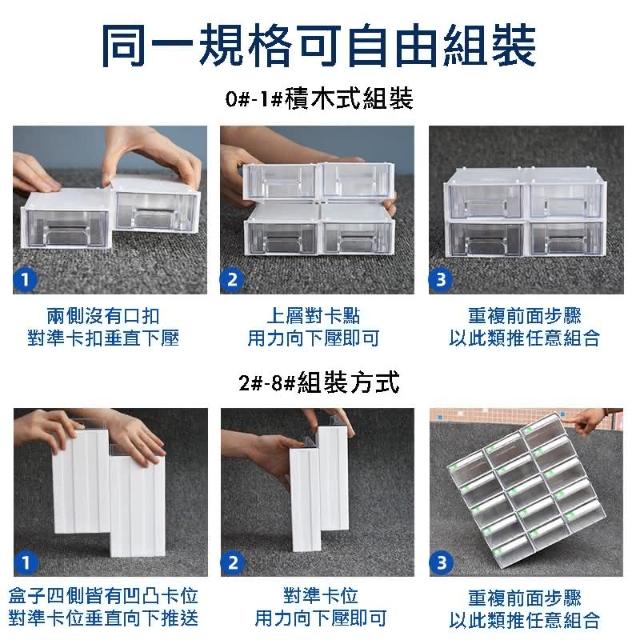 同一規格可自由組裝

0#-1#積木式組裝

1

兩側沒有口扣
對準卡扣垂直下壓

2

上層對卡點
用力向下壓即可

3

重複前面步驟
以此類推任意組合

2#-8#組裝方式

1

盒子四側皆有凹凸卡位
對準卡位垂直向下推送

2

對準卡位
用力向下壓即可

3

重複前面步驟
以此類推任意組合