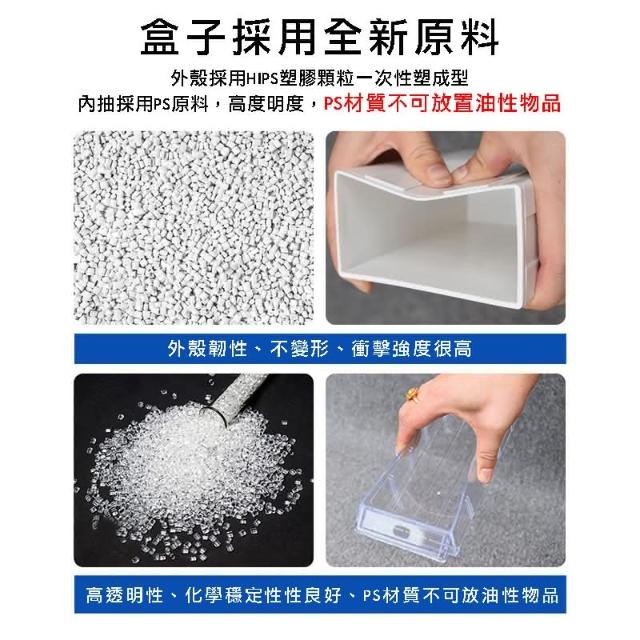 盒子採用全新原料

外殼採用HIPS塑膠顆粒一次性塑成型
內抽採用PS原料，高度明度，PS材質不可放置油性物品

外殼韌性、不變形、衝擊強度很高

高透明性、化學穩定性性良好、PS材質不可放油性物品