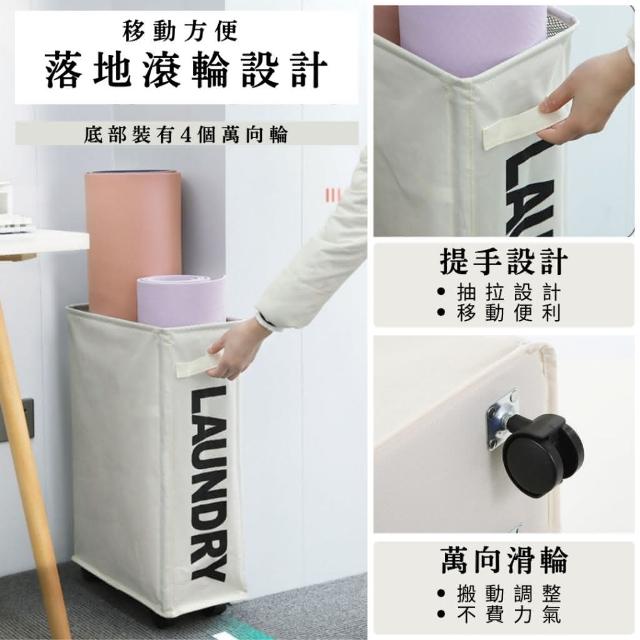 移動方便
落地滾輪設計

底部裝有4個萬向輪

LAUNDRY

LAU

提手設計
• 抽拉設計
• 移動便利

萬向滑輪
• 搬動調整
• 不費力氣